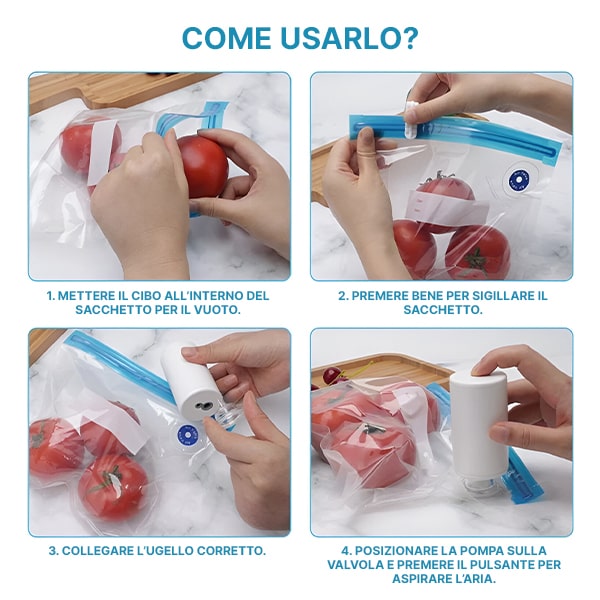 COME USARLO?

1. METTERE IL CIBO ALL'INTERNO DEL SACCHETTO PER IL VUOTO.

2. PREMERE BENE PER SIGILLARE IL SACCHETTO.

3. COLLEGARE L'UGELLO CORRETTO.

4. POSIZIONARE LA POMPA SULLA VALVOLA E PREMERE IL PULSANTE PER ASPIRARE L'ARIA.